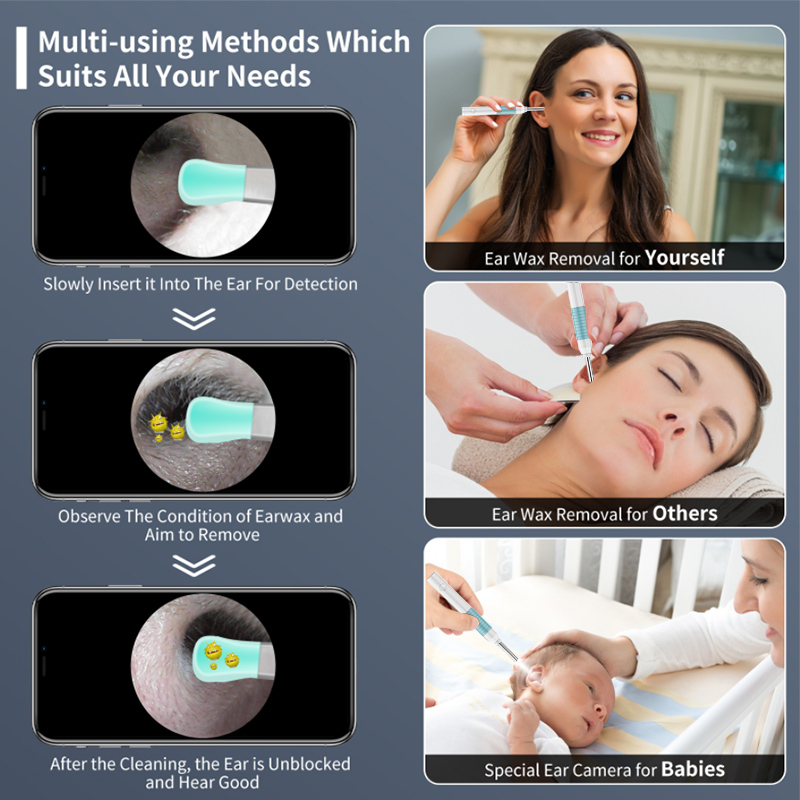 Multi-using Methods Which Suits All Your Needs

Slowly Insert it Into The Ear For Detection

Observe The Condition of Earwax and Aim to Remove

After the Cleaning, the Ear is Unblocked and Hear Good

Ear Wax Removal for Yourself

Ear Wax Removal for Others

Special Ear Camera for Babies